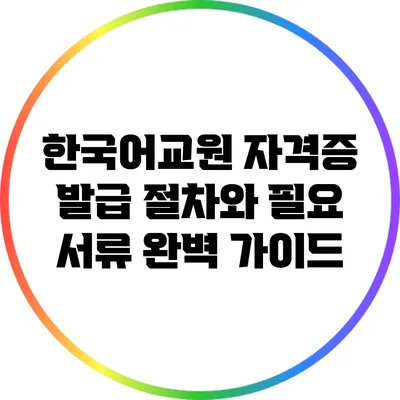 한국어교원 자격증 발급 절차와 필요 서류 완벽 가이드