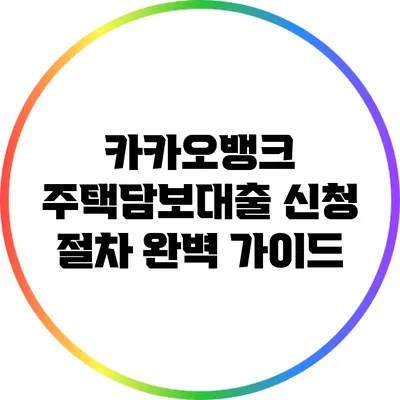 카카오뱅크
주택담보대출 신청
절차 완벽 가이드