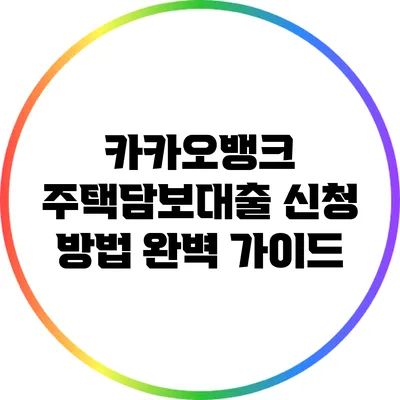 카카오뱅크
주택담보대출 신청
방법 완벽 가이드