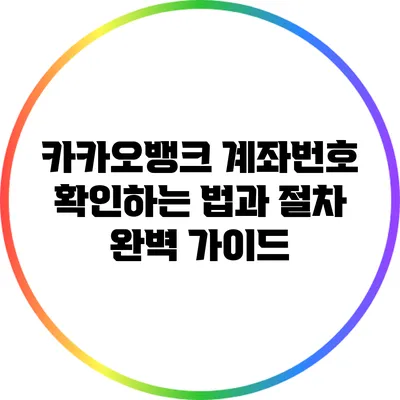 카카오뱅크 계좌번호 확인하는 법과 절차 완벽 가이드