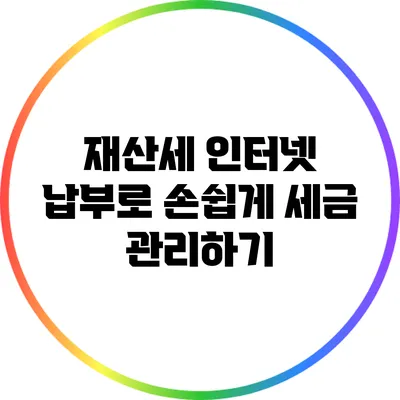 재산세 인터넷 납부로 손쉽게 세금 관리하기