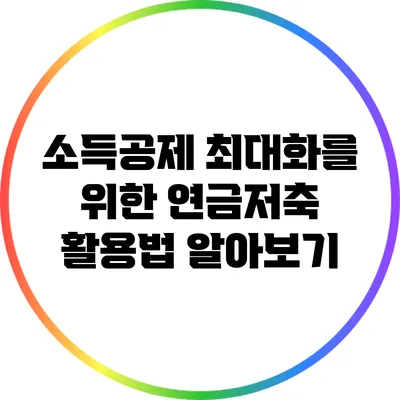 소득공제 최대화를 위한 연금저축 활용법 알아보기