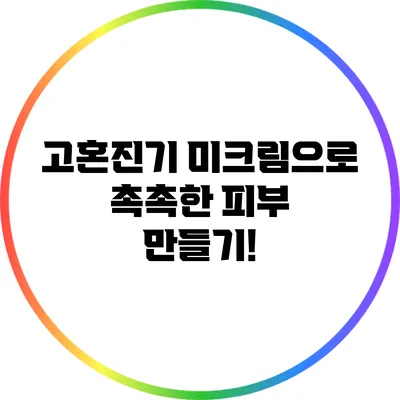 고혼진기 미크림으로 촉촉한 피부 만들기!