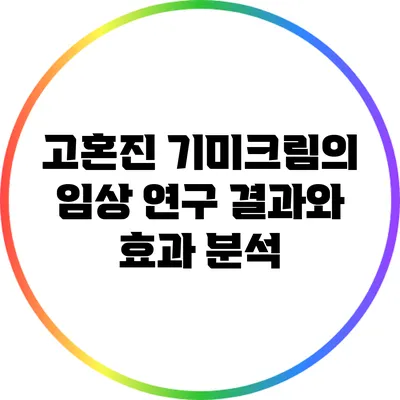 고혼진 기미크림의 임상 연구 결과와 효과 분석