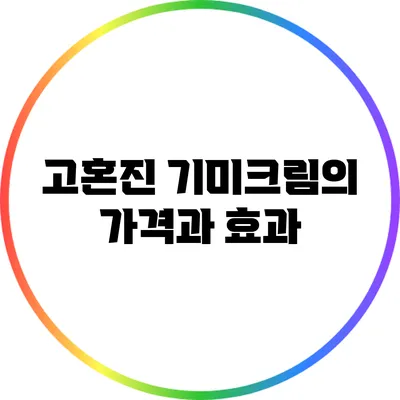 고혼진 기미크림의
가격과 효과