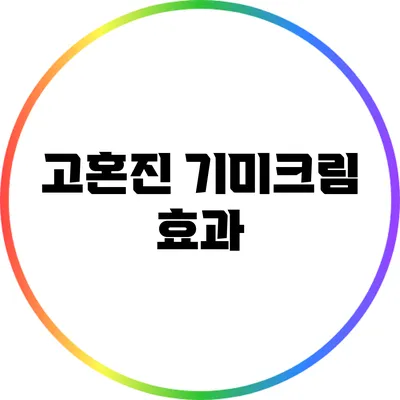 고혼진 기미크림 효과