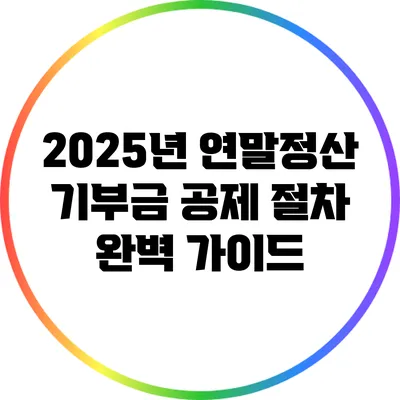 2025년 연말정산 기부금 공제 절차 완벽 가이드