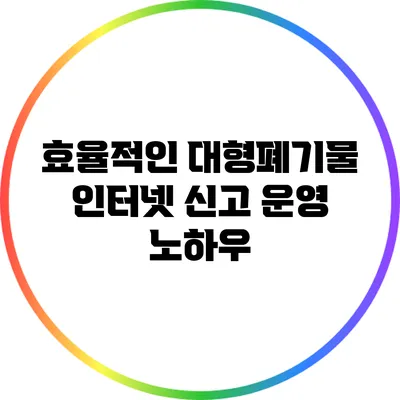 효율적인 대형폐기물 인터넷 신고 운영 노하우